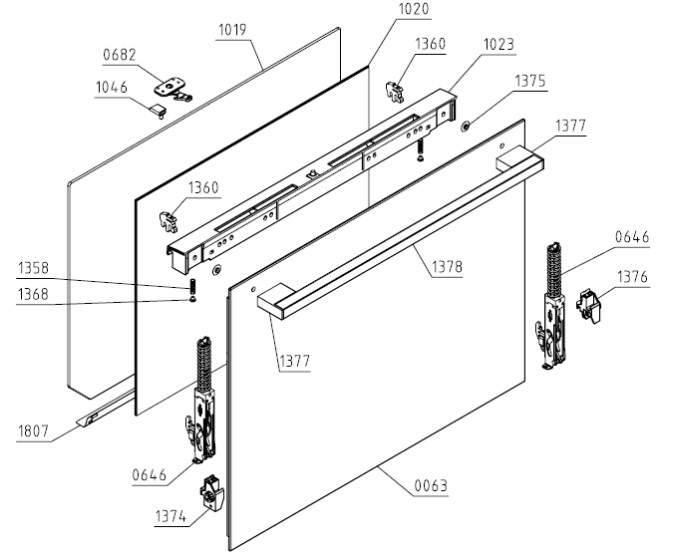 1020
1019
0682
1360
1023
1046
1375
1377
1360
0646
1358
1378
1376
1368
1377
1807
0646
0063
1374